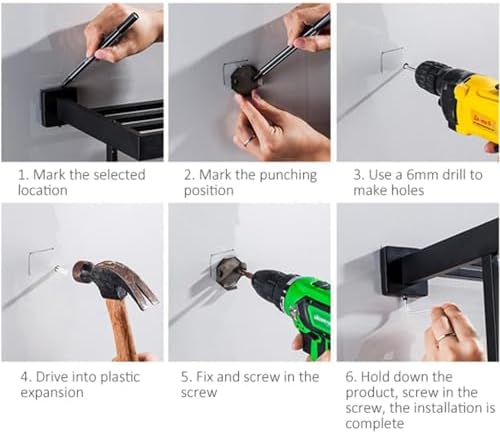 1. Mark the selected location

2. Mark the punching position

3. Use a 6mm drill to make holes

4. Drive into plastic expansion

5. Fix and screw in the screw

6. Hold down the product, screw in the screw, the installation is complete