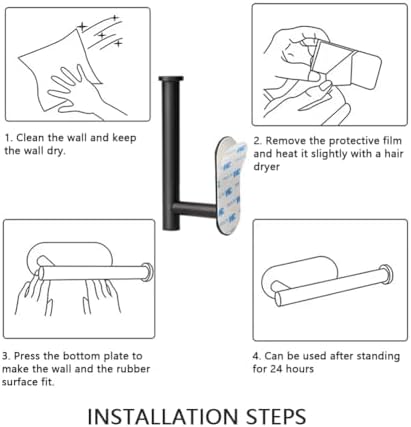 1. Clean the wall and keep the wall dry.

2. Remove the protective film and heat it slightly with a hair dryer

3. Press the bottom plate to make the wall and the rubber surface fit.

4. Can be used after standing for 24 hours

INSTALLATION STEPS