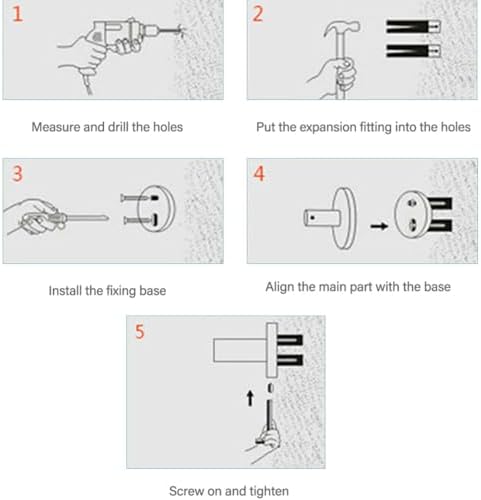 1

Measure and drill the holes

2

Put the expansion fitting into the holes

3

Install the fixing base

4

Align the main part with the base

5

Screw on and tighten