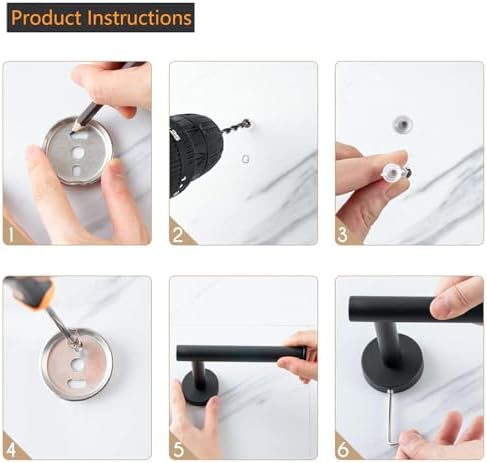 Product Instructions

1

2

3

4

5

6