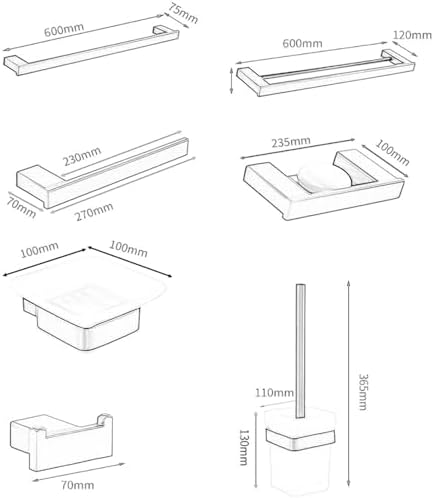 600mm
75mm
600mm
120mm
230mm
70mm
270mm
235mm
100mm
100mm
100mm
110mm
365mm
130mm
70mm