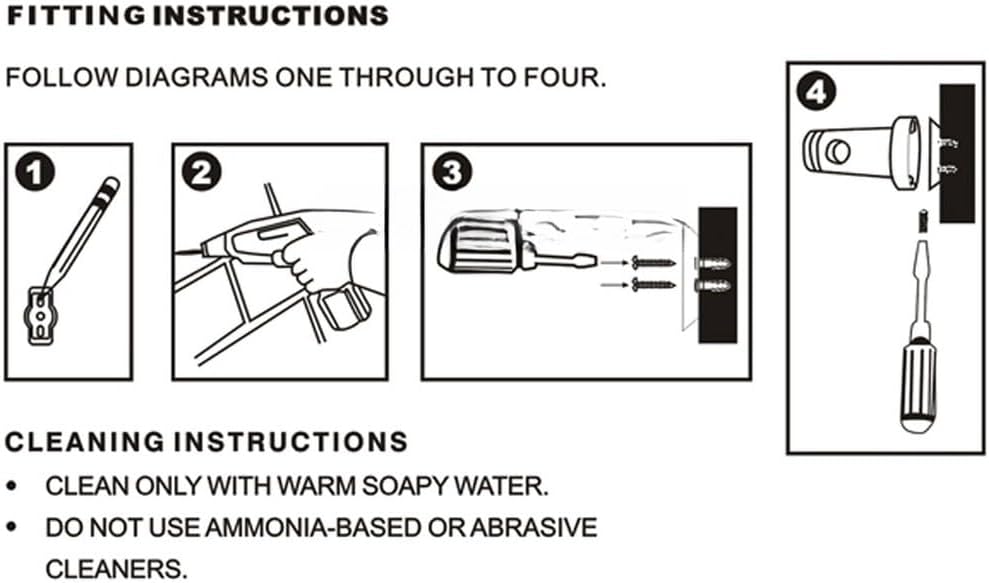 FITTING INSTRUCTIONS

FOLLOW DIAGRAMS ONE THROUGH TO FOUR.

1

2

3

4

CLEANING INSTRUCTIONS

• CLEAN ONLY WITH WARM SOAPY WATER.

• DO NOT USE AMMONIA-BASED OR ABRASIVE CLEANERS.