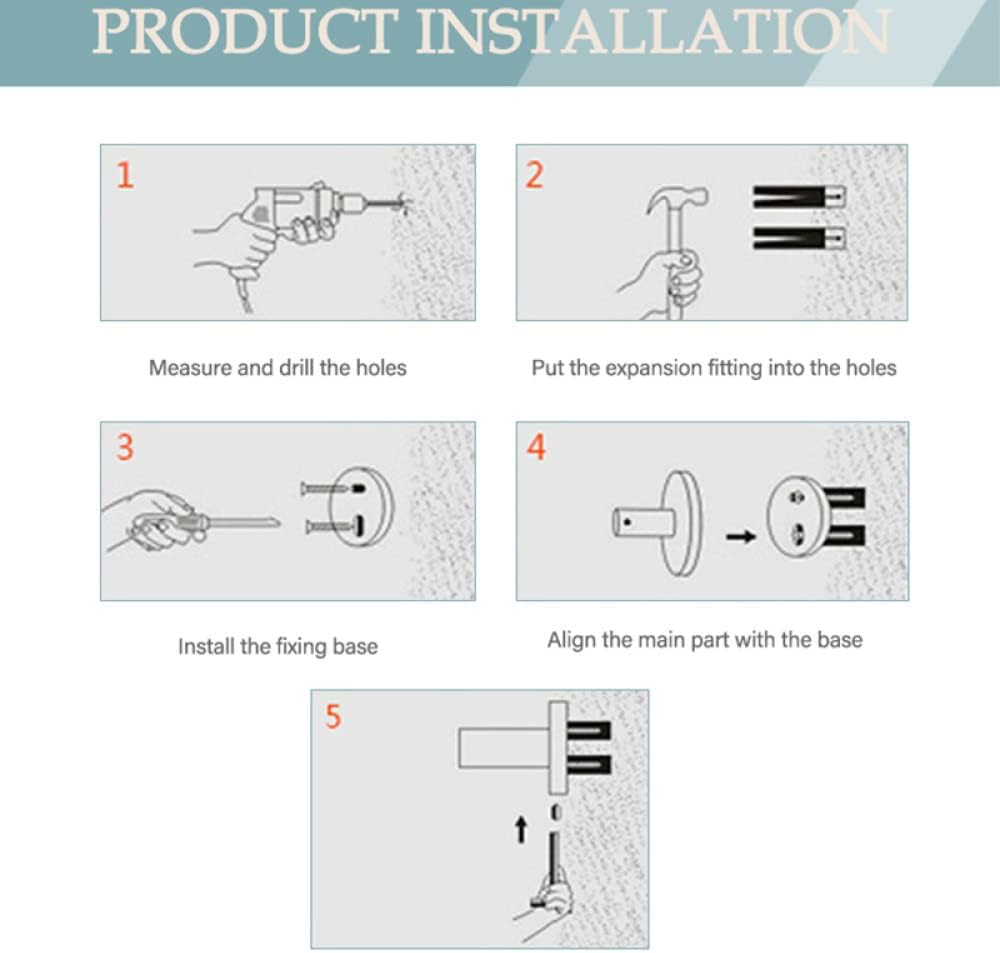 PRODUCT INSTALLATION

1

Measure and drill the holes

2

Put the expansion fitting into the holes

3

Install the fixing base

4

Align the main part with the base

5