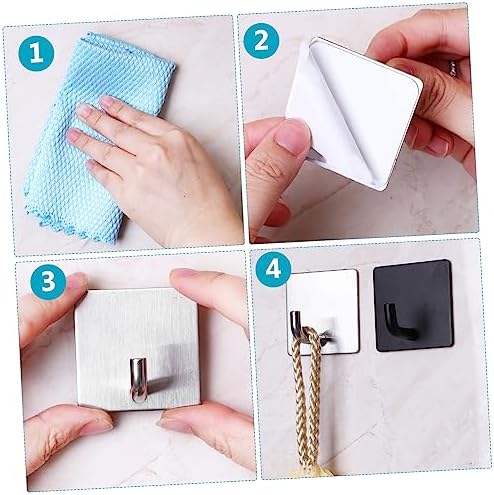 1

2

3

4