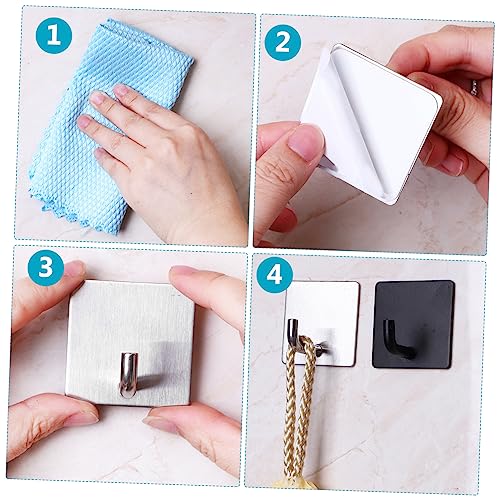 1

2

3

4