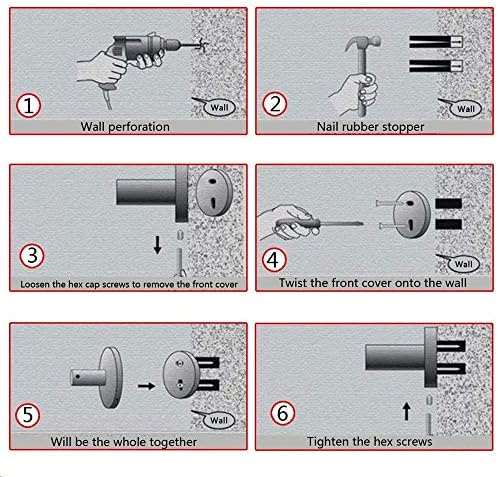 1
Wall
Wall perforation

2
Wall
Nail rubber stopper

3
Loosen the hex cap screws to remove the front cover

4
Wall
Twist the front cover onto the wall

5
Wall
Will be the whole together

6
Tighten the hex screws