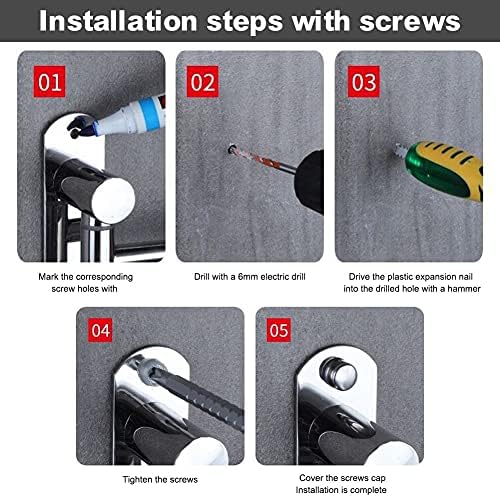 Installation steps with screws

01

Mark the corresponding screw holes with

02

Drill with a 6mm electric drill

03

Drive the plastic expansion nail into the drilled hole with a hammer

04

Tighten the screws

05

Cover the screws cap
Installation is complete