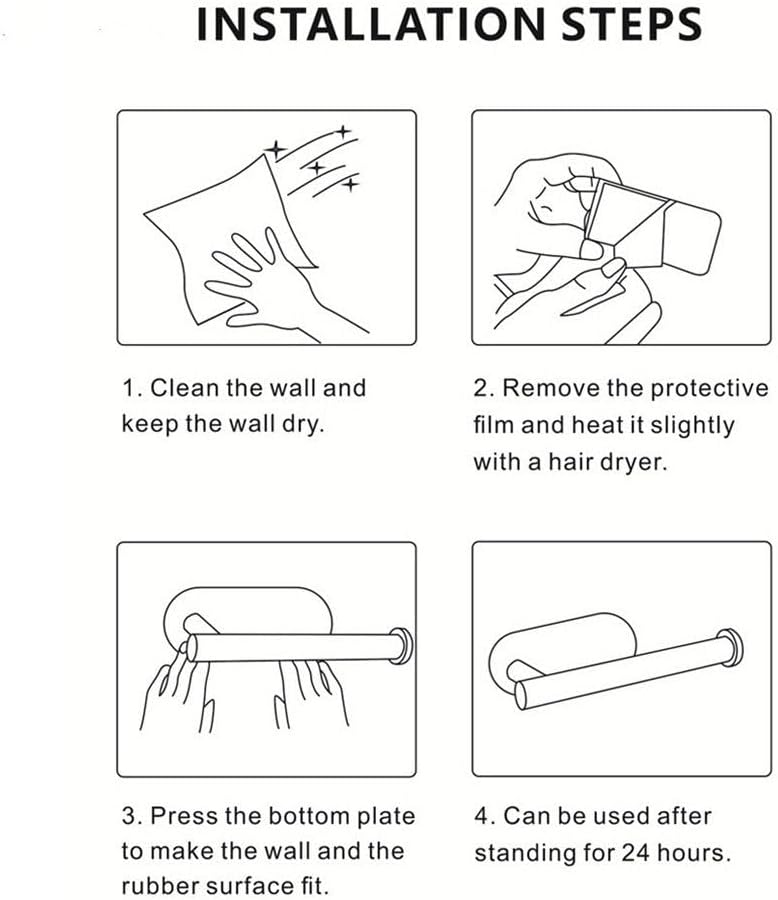 INSTALLATION STEPS

1. Clean the wall and keep the wall dry.

2. Remove the protective film and heat it slightly with a hair dryer.

3. Press the bottom plate to make the wall and the rubber surface fit.

4. Can be used after standing for 24 hours.