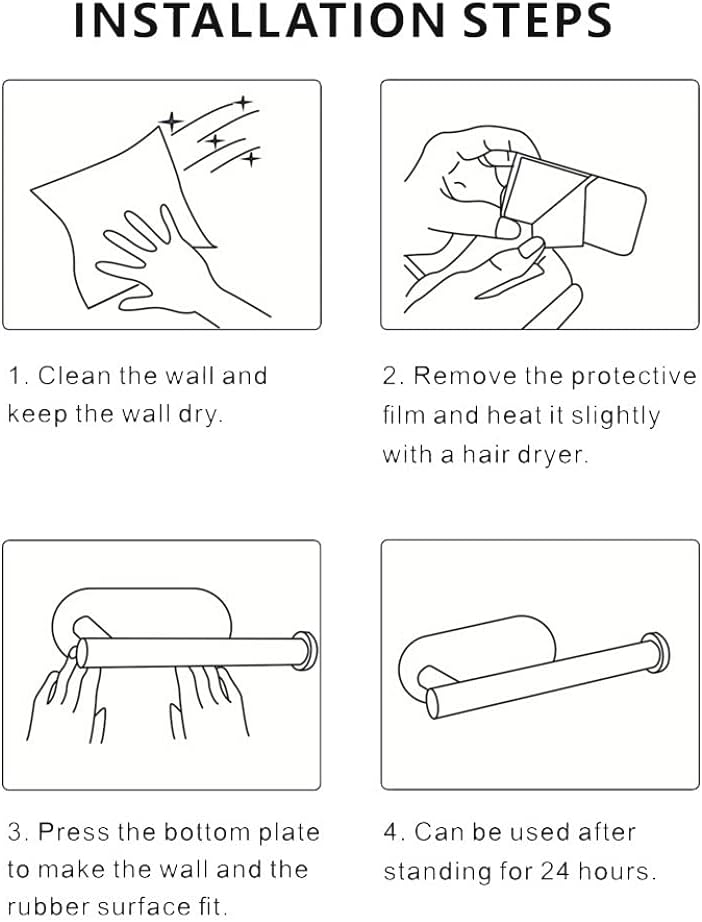 INSTALLATION STEPS

1. Clean the wall and keep the wall dry.

2. Remove the protective film and heat it slightly with a hair dryer.

3. Press the bottom plate to make the wall and the rubber surface fit.

4. Can be used after standing for 24 hours.