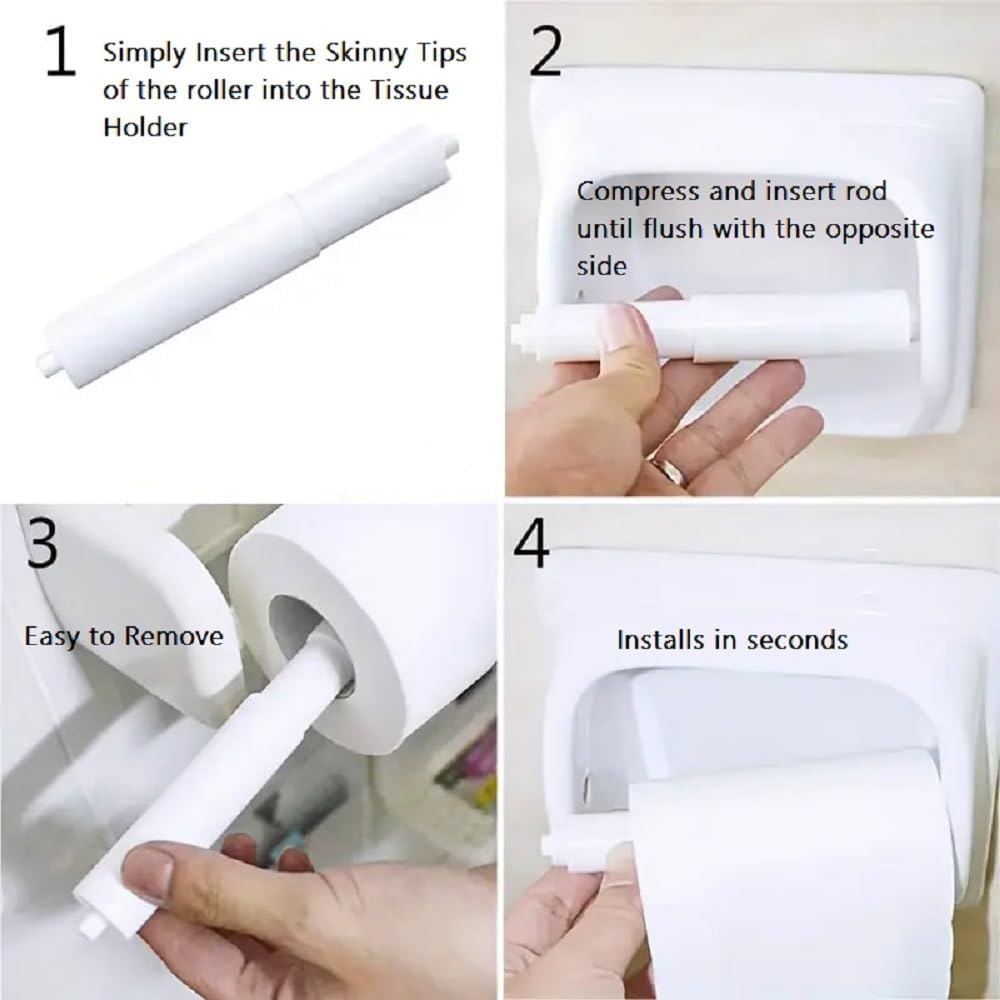 1 Simply Insert the Skinny Tips of the roller into the Tissue Holder

2

Compress and insert rod until flush with the opposite side

3

Easy to Remove

4

Installs in seconds