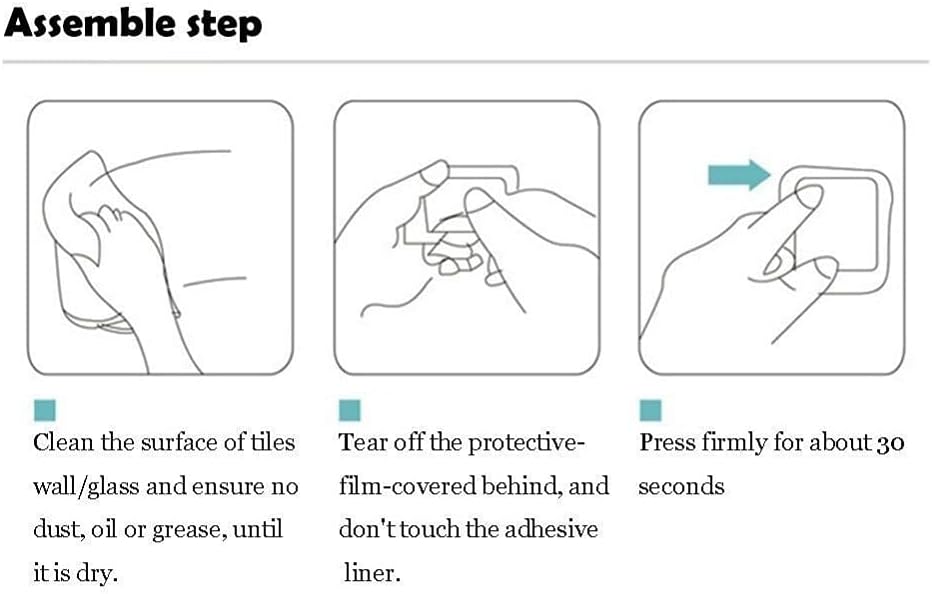 Assemble step

Clean the surface of tiles wall/glass and ensure no dust, oil or grease, until it is dry.

Tear off the protective-film-covered behind, and don't touch the adhesive liner.

Press firmly for about 30 seconds