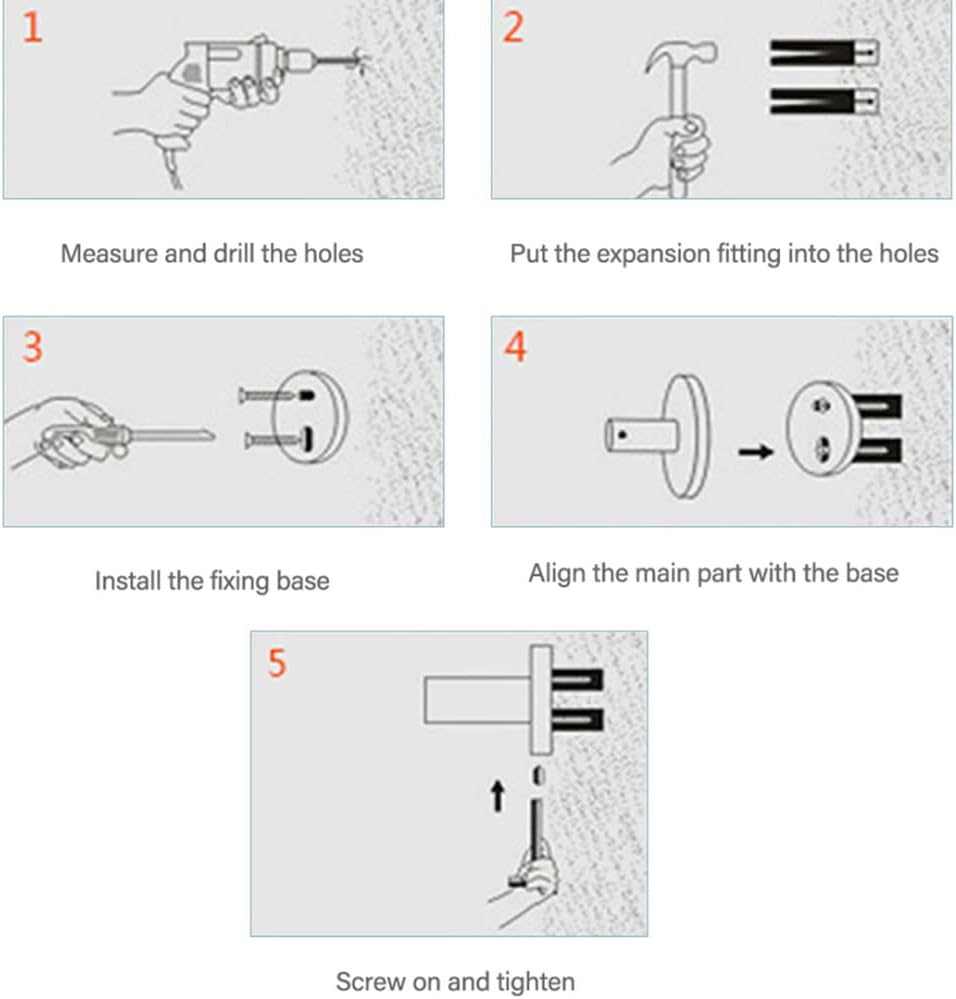 1

Measure and drill the holes

2

Put the expansion fitting into the holes

3

Install the fixing base

4

Align the main part with the base

5

Screw on and tighten