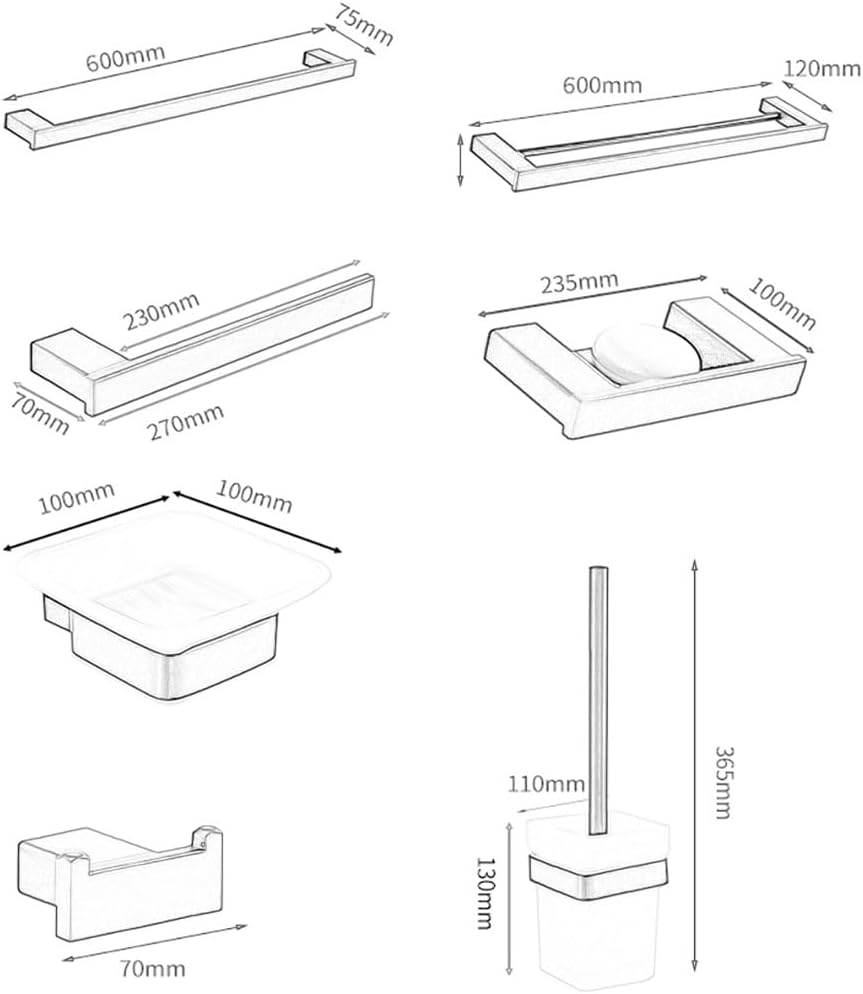 600mm
75mm
600mm
120mm
230mm
70mm
270mm
235mm
100mm
100mm
100mm
110mm
365mm
130mm
70mm