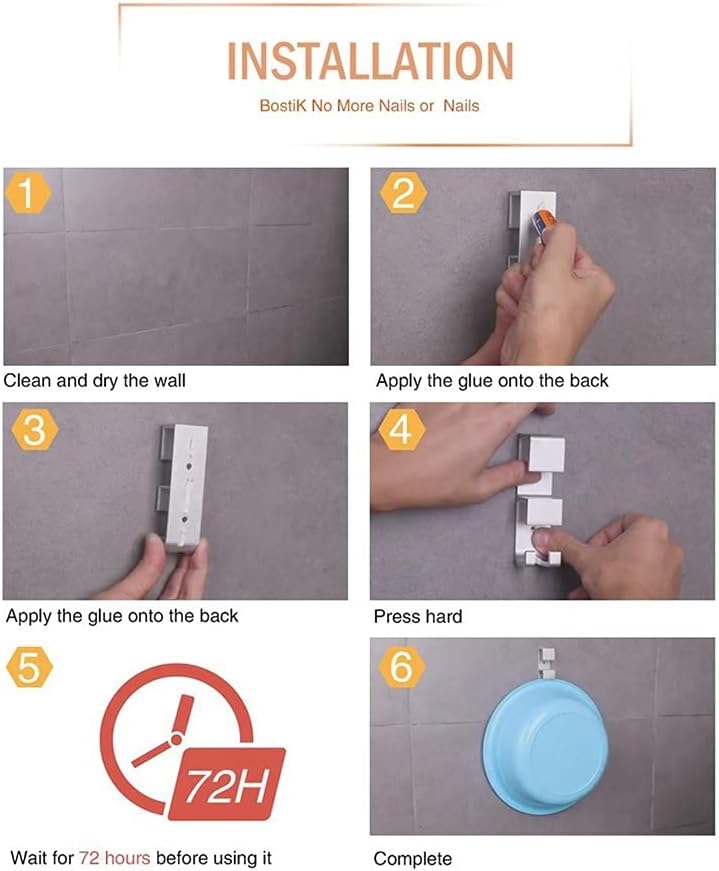 INSTALLATION

BostiK No More Nails or Nails

1

Clean and dry the wall

2

Apply the glue onto the back

3

Apply the glue onto the back

4

Press hard

5

72H

Wait for 72 hours before using it

6

Complete