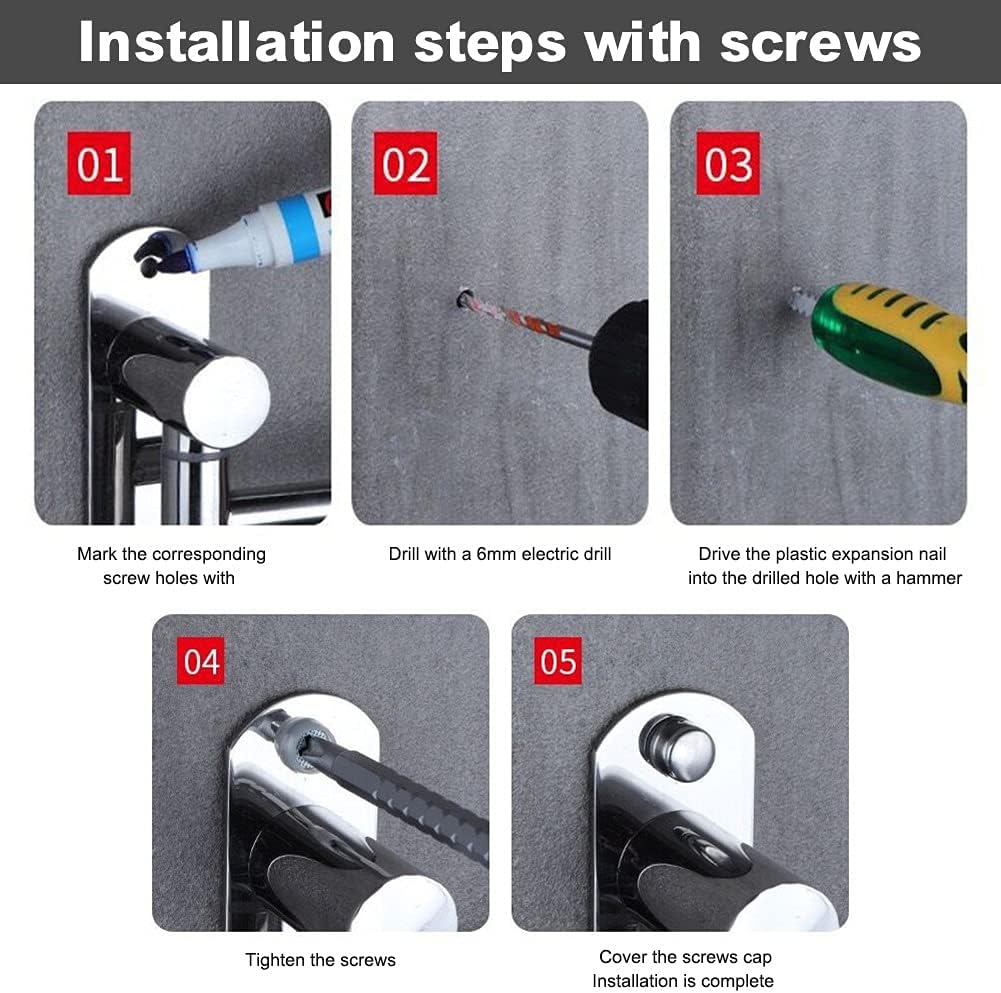 Installation steps with screws

01

Mark the corresponding screw holes with

02

Drill with a 6mm electric drill

03

Drive the plastic expansion nail into the drilled hole with a hammer

04

Tighten the screws

05

Cover the screws cap
Installation is complete