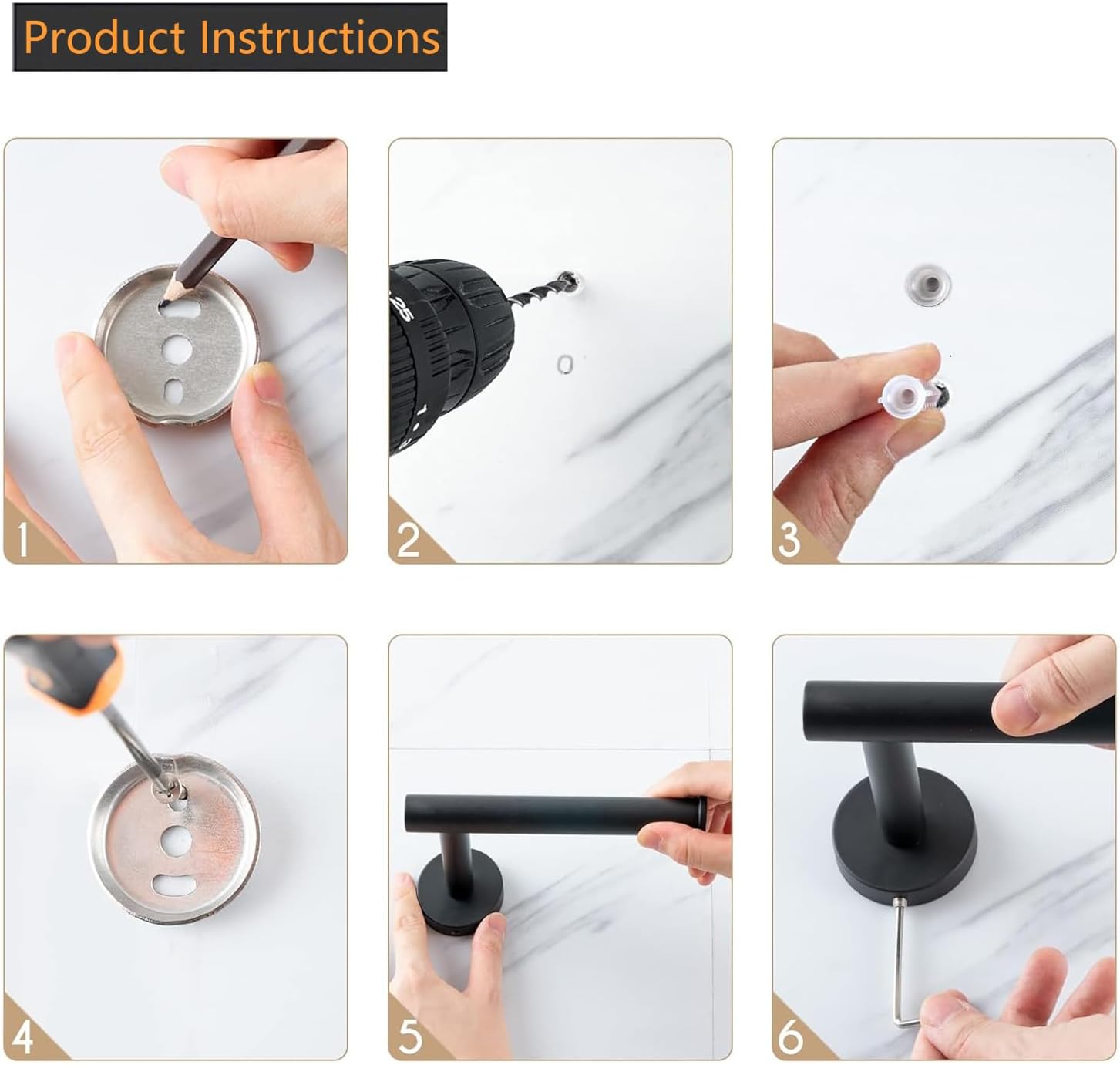 Product Instructions

1

25

2

3

4

5

6