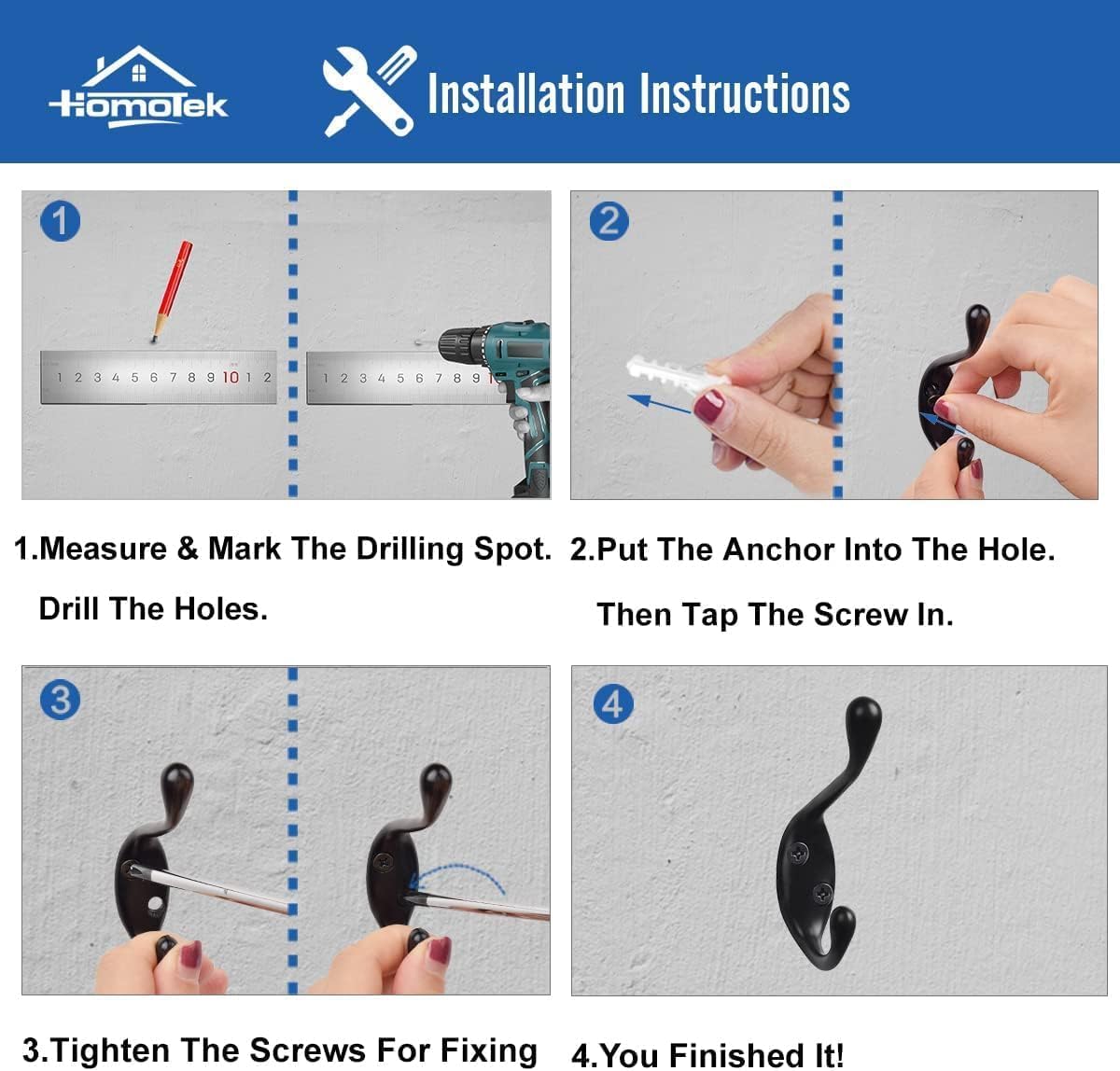 HomoTek

Installation Instructions

1

1 2 3 4 5 6 7 8 9 10 1 2

1 2 3 4 5 6 7 8 9 1

2

1.Measure & Mark The Drilling Spot. Drill The Holes.

2.Put The Anchor Into The Hole. Then Tap The Screw In.

3

4

3.Tighten The Screws For Fixing

4.You Finished It!