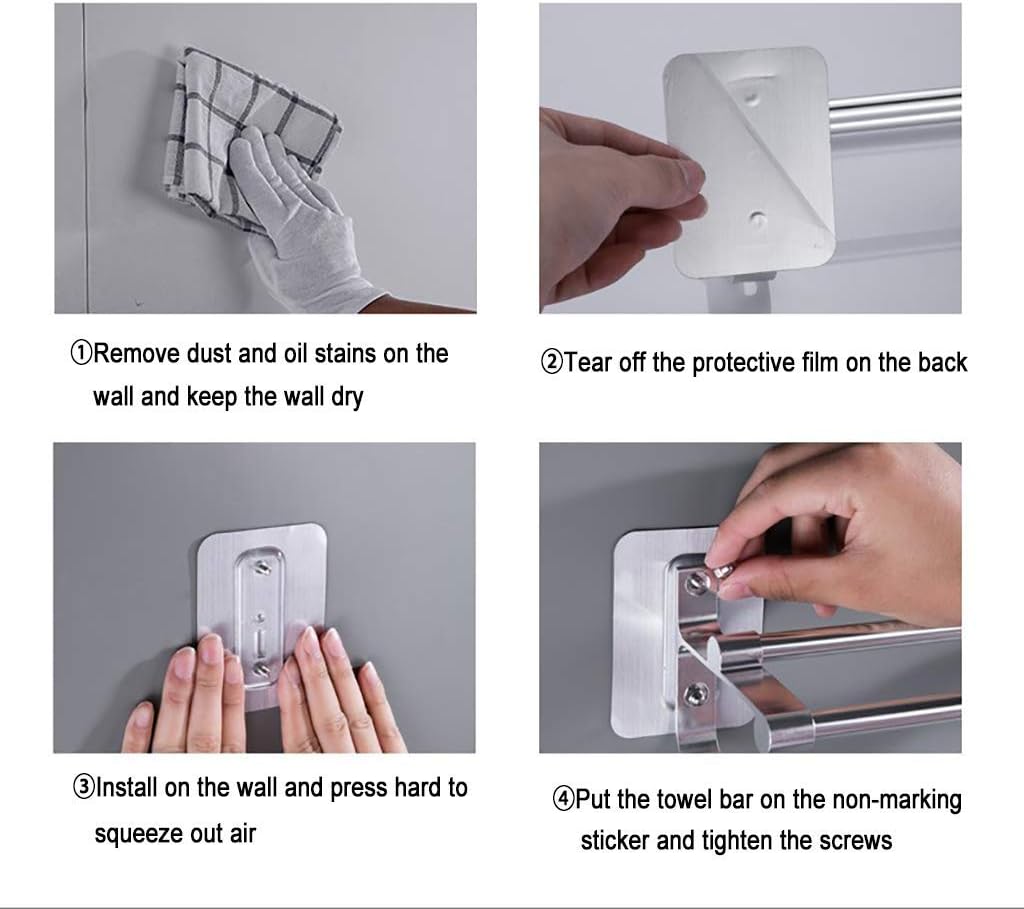 ①Remove dust and oil stains on the wall and keep the wall dry

②Tear off the protective film on the back

③Install on the wall and press hard to squeeze out air

④Put the towel bar on the non-marking sticker and tighten the screws