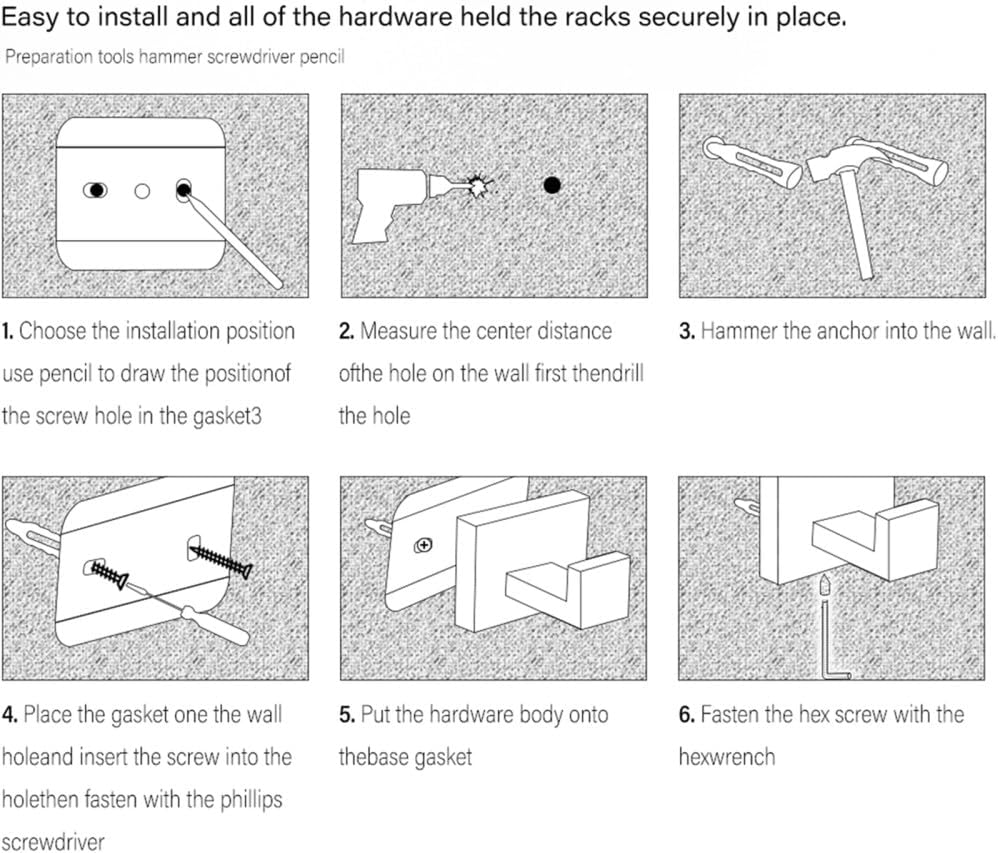 Easy to install and all of the hardware held the racks securely in place.

Preparation tools hammer screwdriver pencil

1. Choose the installation position use pencil to draw the positionof the screw hole in the gasket3

2. Measure the center distance ofthe hole on the wall first thendrill the hole

3. Hammer the anchor into the wall.

4. Place the gasket one the wall holeand insert the screw into the holethen fasten with the phillips screwdriver

5. Put the hardware body onto thebase gasket

6. Fasten the hex screw with the hexwrench