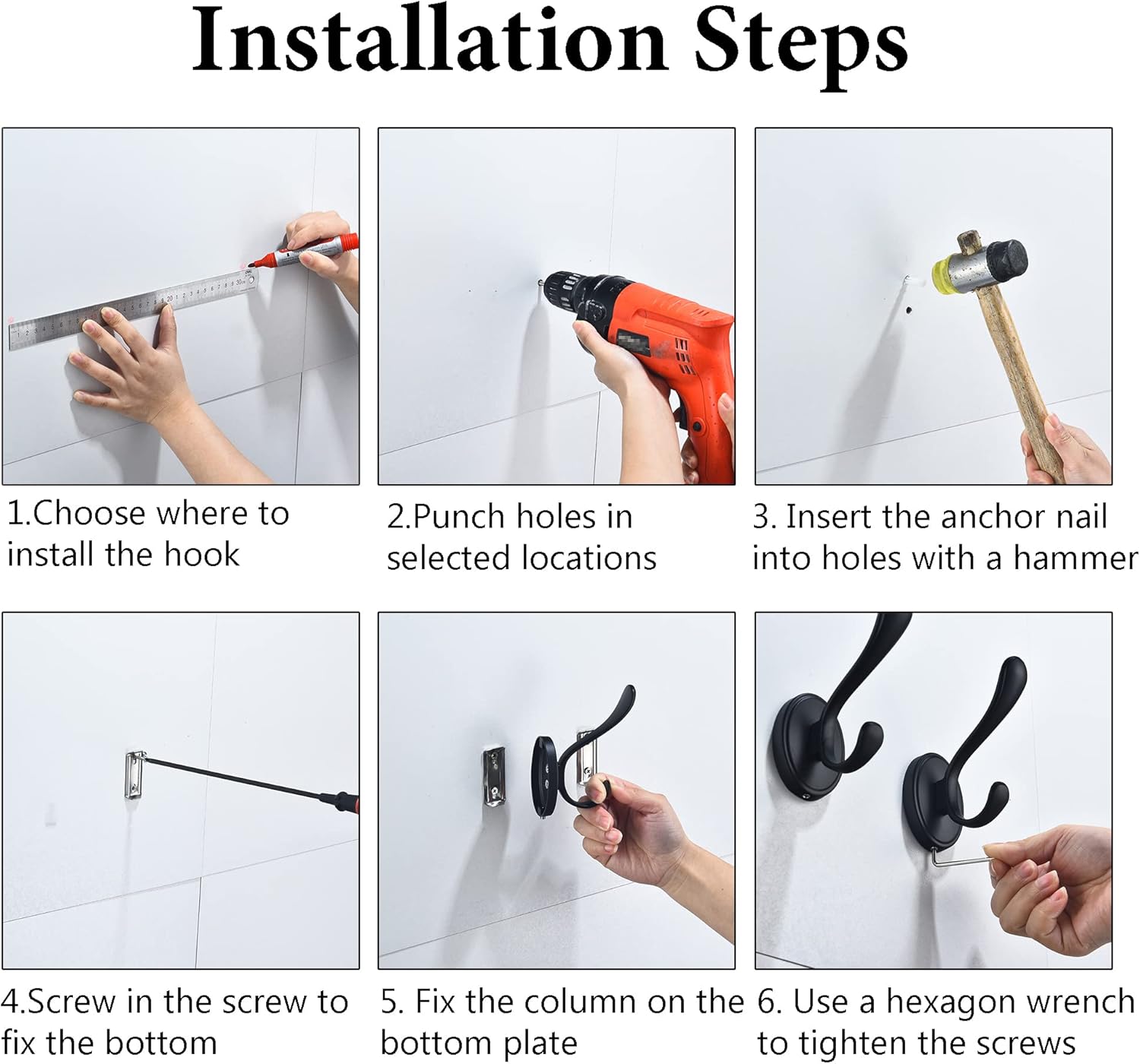 Installation Steps

1.Choose where to install the hook

2.Punch holes in selected locations

3. Insert the anchor nail into holes with a hammer

4.Screw in the screw to fix the bottom

5. Fix the column on the bottom plate

6. Use a hexagon wrench to tighten the screws