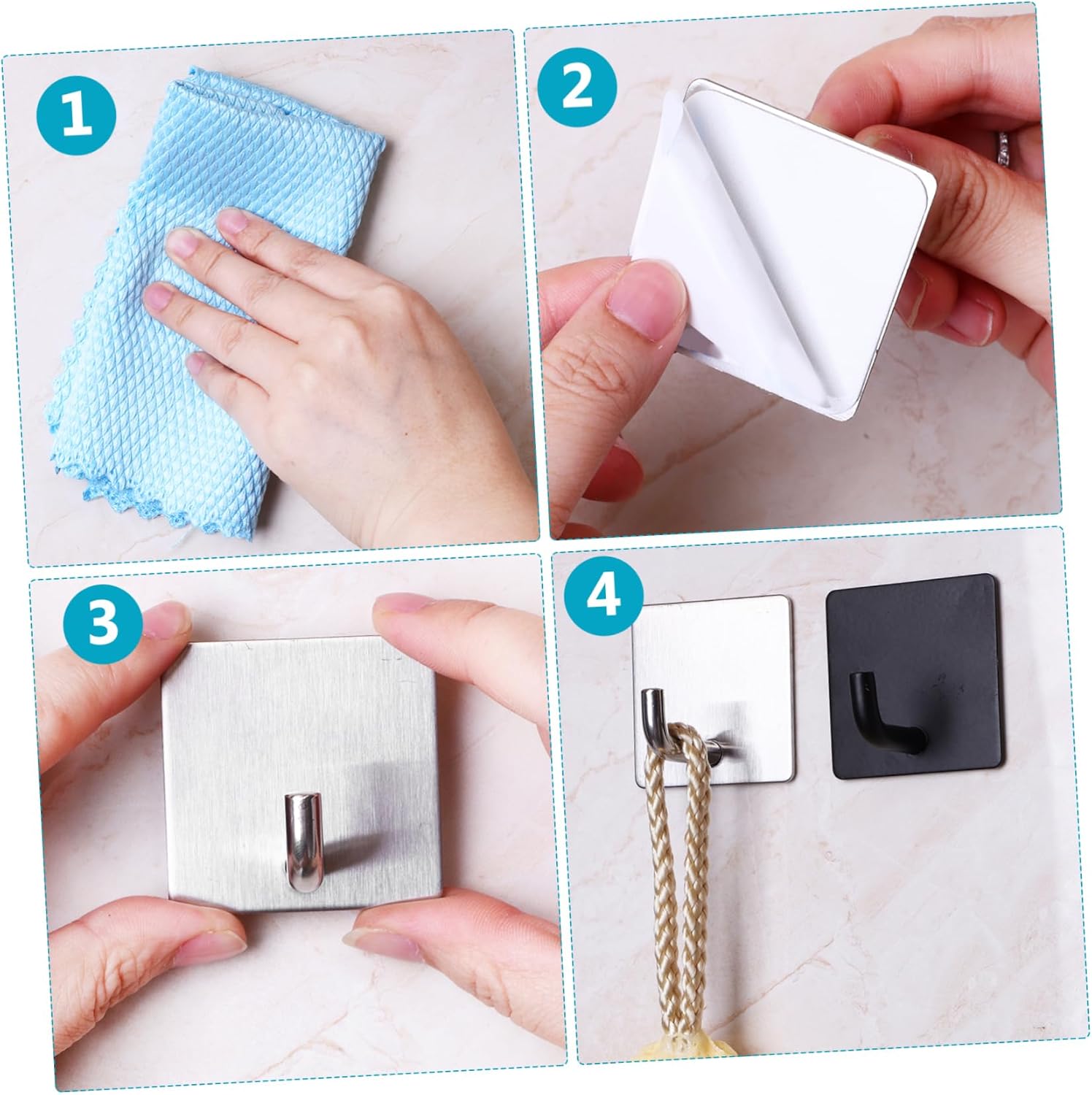 1

2

3

4